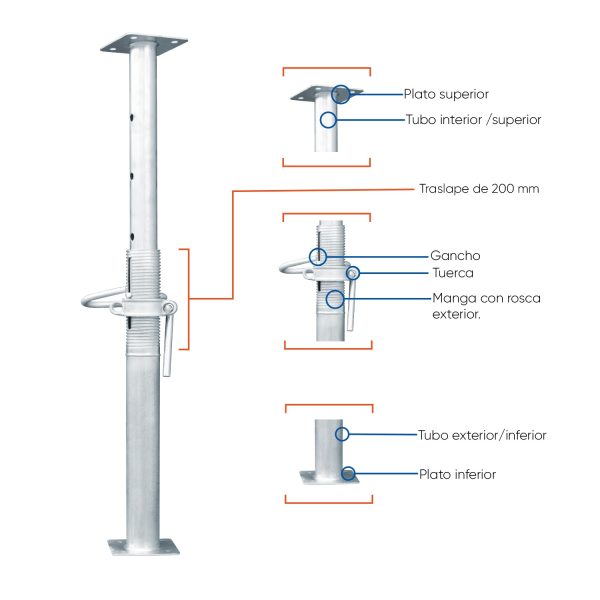 Plato superior

Tubo interior /superior

Traslape de 200 mm

Gancho

Tuerca

Manga con rosca exterior.

Tubo exterior/inferior

Plato inferior